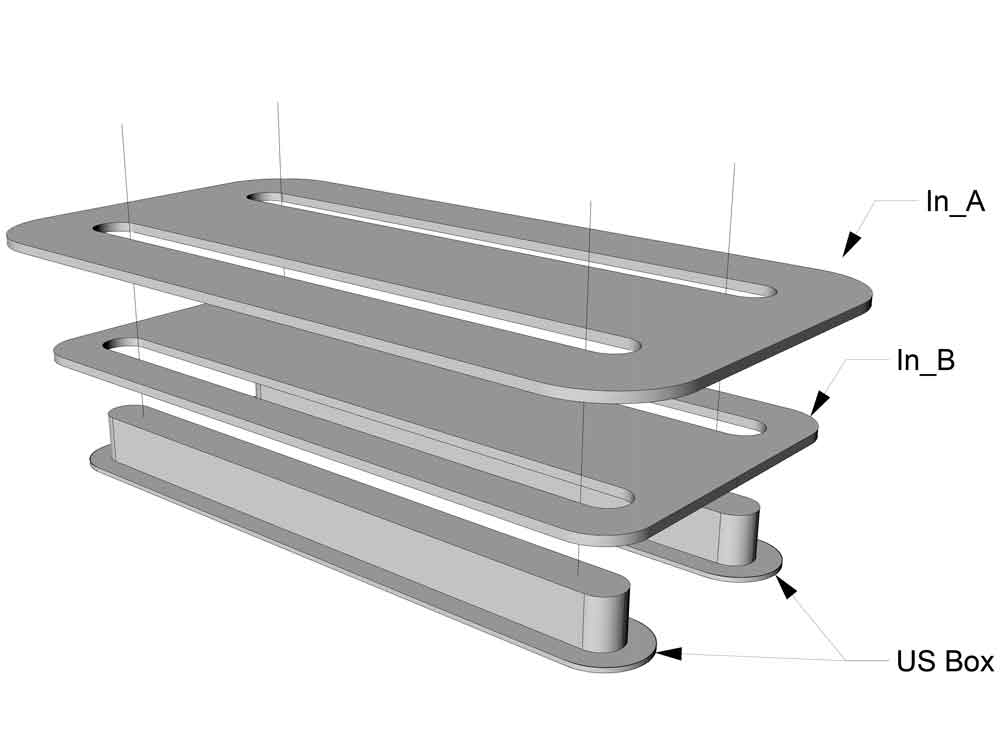 In_A

In_B

US Box